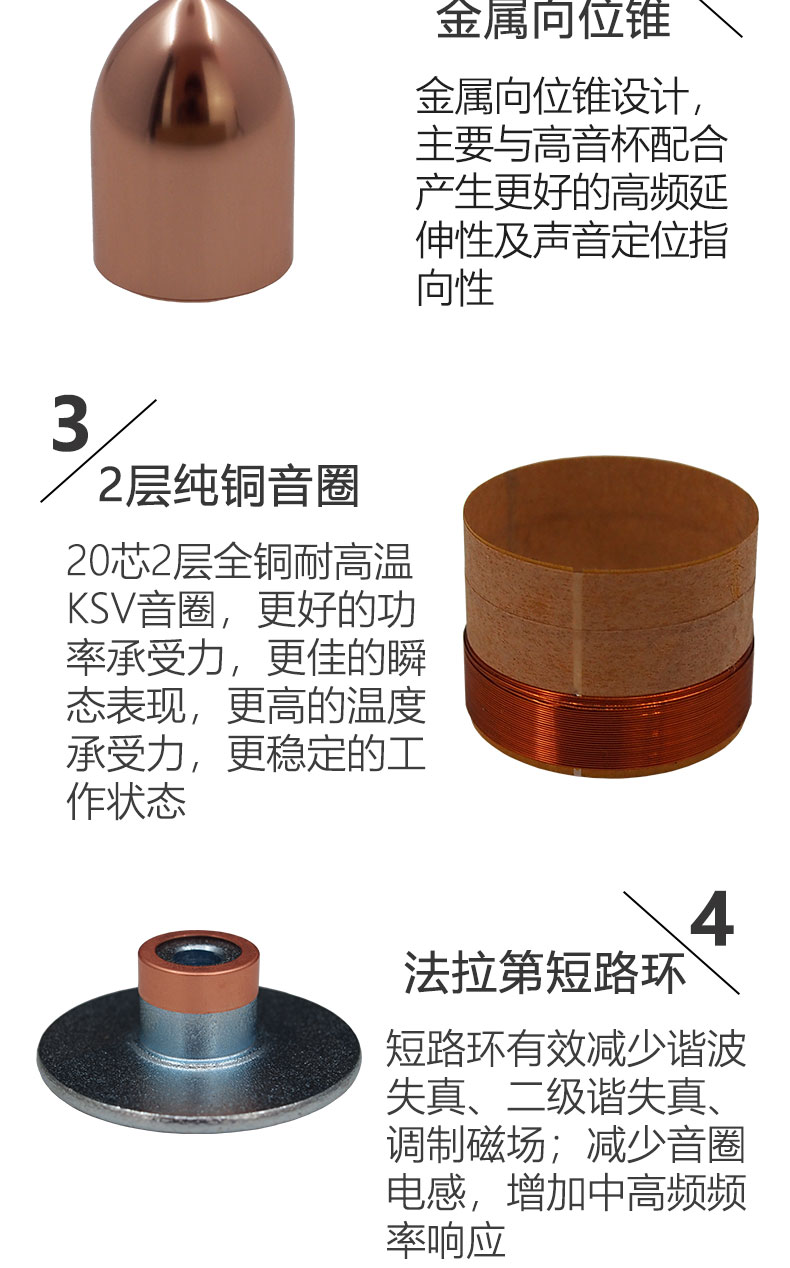 金属向位锥

金属向位锥设计，主要与高音杯配合产生更好的高频延伸性及声音定位指向性

3

2层纯铜音圈

20芯2层全铜耐高温KSV音圈，更好的功率承受力，更佳的瞬态表现，更高的温度承受力，更稳定的工作状态

4

法拉第短路环

短路环有效减少谐波失真、二级谐失真、调制磁场；减少音圈电感，增加中高频频率响应